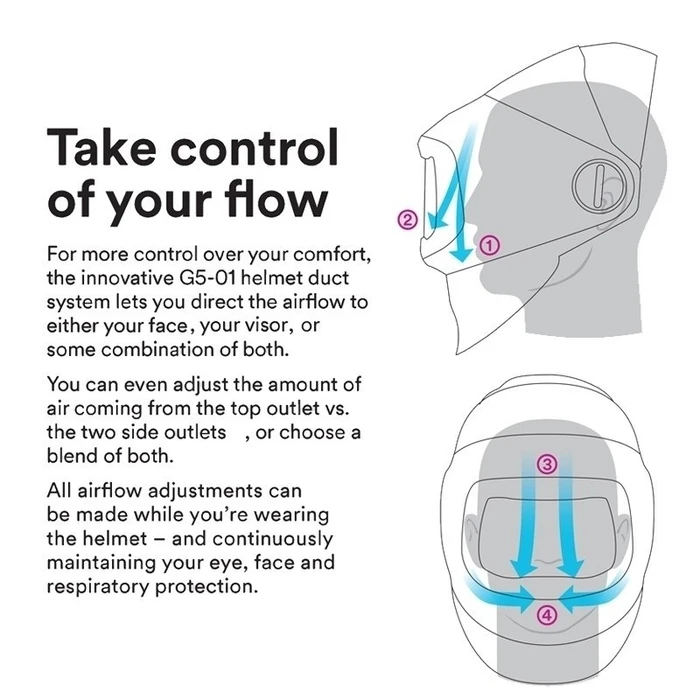 Take control of your flow

For more control over your comfort, the innovative G5-01 helmet duct system lets you direct the airflow to either your face, your visor, or some combination of both.

You can even adjust the amount of air coming from the top outlet vs. the two side outlets , or choose a blend of both.

All airflow adjustments can be made while you're wearing the helmet – and continuously maintaining your eye, face and respiratory protection.

②

①

③

④